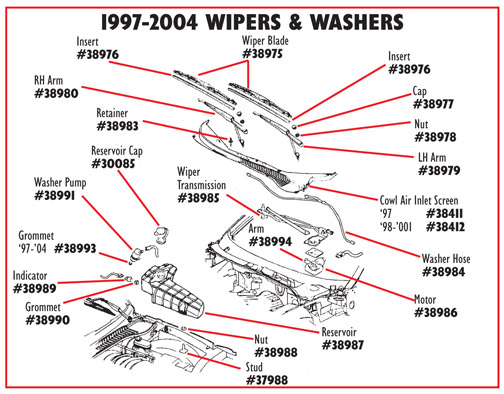 1997-2004 WIPERS & WASHERS

Insert
#38976

Wiper Blade
#38975

Insert
#38976

RH Arm
#38980

Cap
#38977

Retainer
#38983

Nut
#38978

Reservoir Cap
#30085

LH Arm
#38979

Washer Pump
#38991

Wiper Transmission
#38985

Cowl Air Inlet Screen
'97 #38411
'98-'001 #38412

Grommet
'97-'04 #38993

Arm
#38994

Washer Hose
#38984

Indicator
#38989

Grommet
#38990

Motor
#38986

Reservoir
#38987

Nut
#38988

Stud
#37988