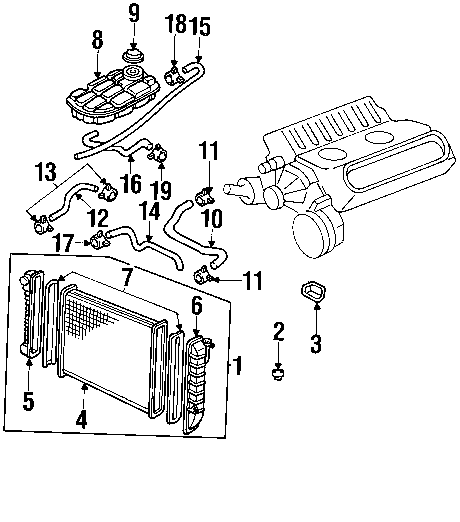 9
18
15
8
11
13
16
19
12
14
10
17
11
7
6
2
3
1
5
4