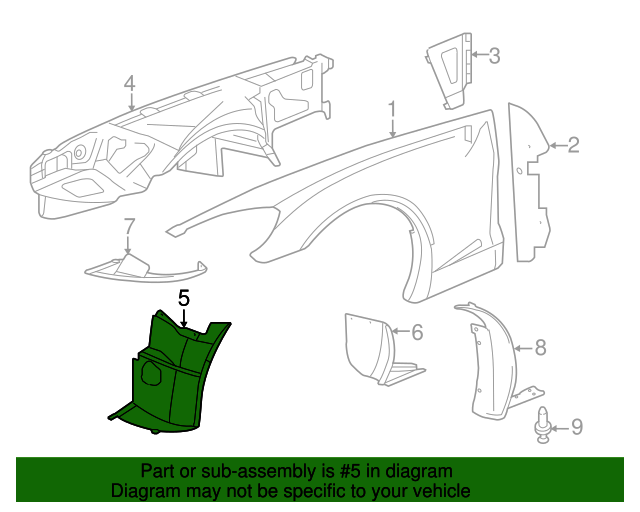 4
3
1
2
7
5
6
8
9

Part or sub-assembly is #5 in diagram
Diagram may not be specific to your vehicle