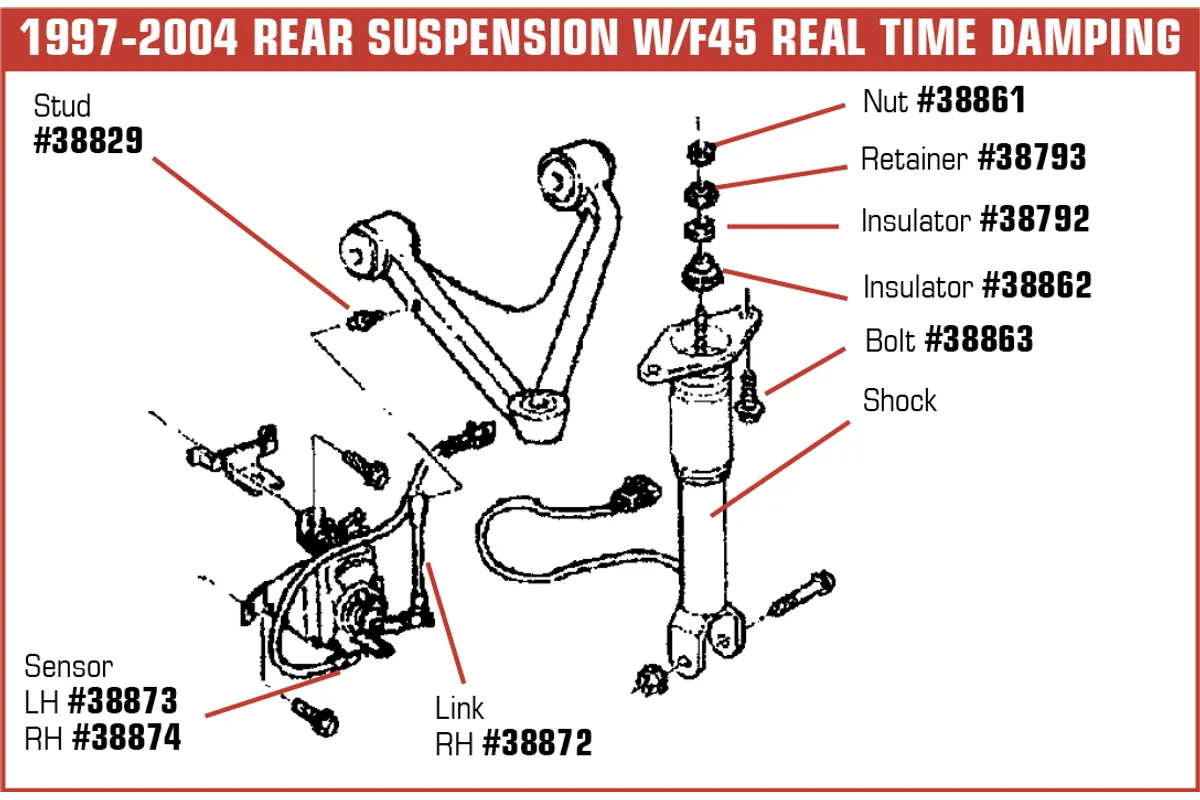 1997-2004 REAR SUSPENSION W/F45 REAL TIME DAMPING

Stud
#38829

Nut #38861

Retainer #38793

Insulator #38792

Insulator #38862

Bolt #38863

Shock

Sensor
LH #38873
RH #38874

Link
RH #38872